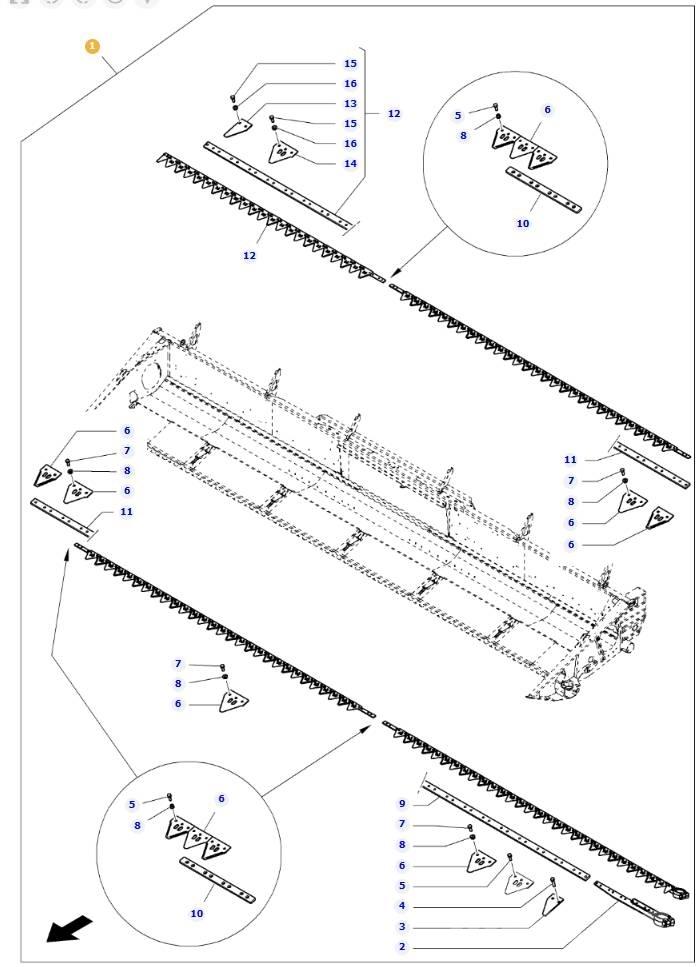 1

15
16
13
15
16
14
12
12

5
8
6
10

6
7
8
6
11

11
7
8
6
6

7
8
6

5
8
6
10

9
7
8
6
5
4
3
2