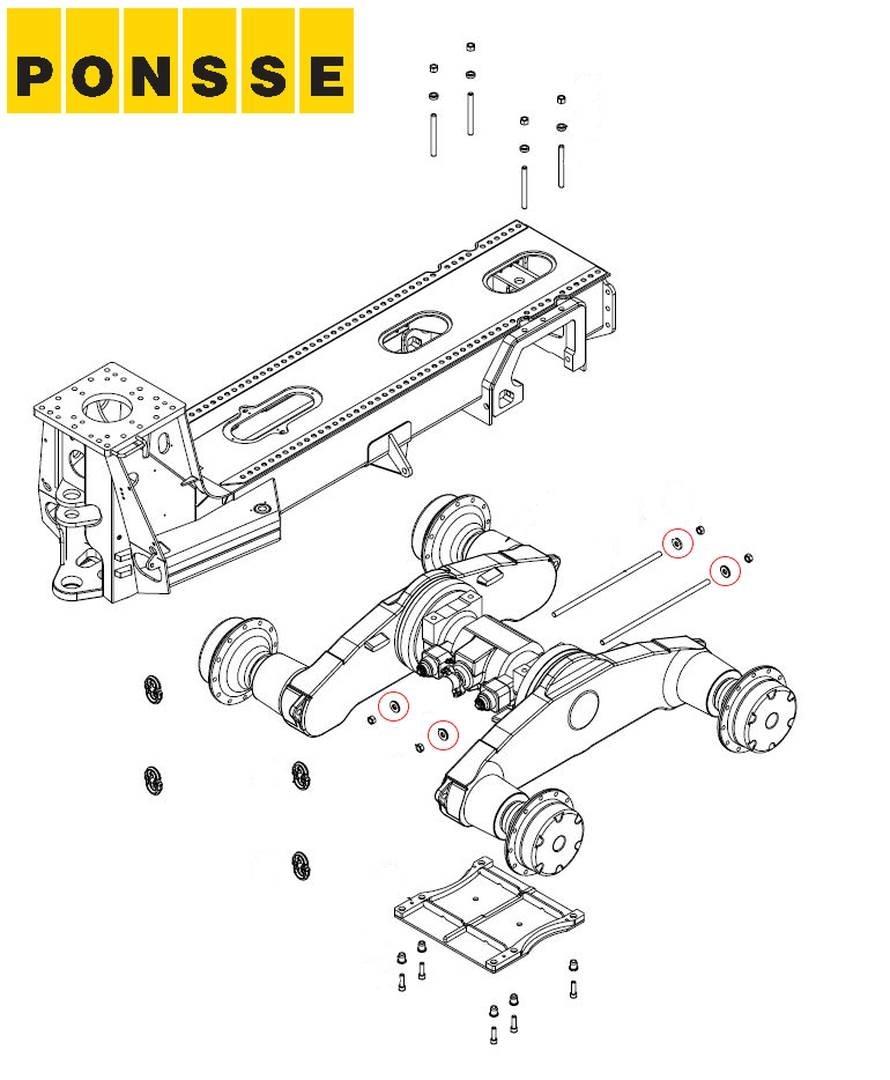 PONSSE