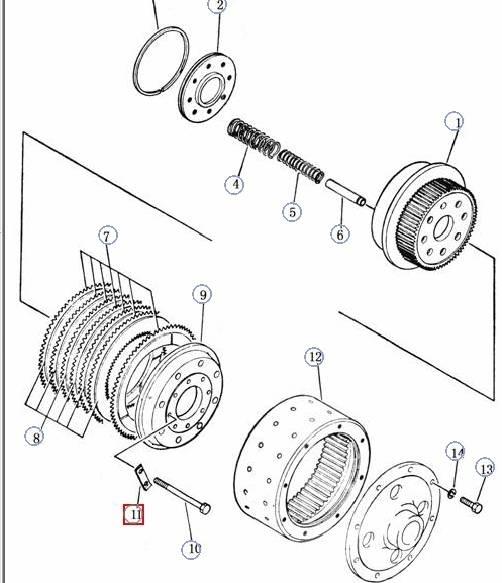 2
1
4
5
6
7
9
12
8
14
13
11
10