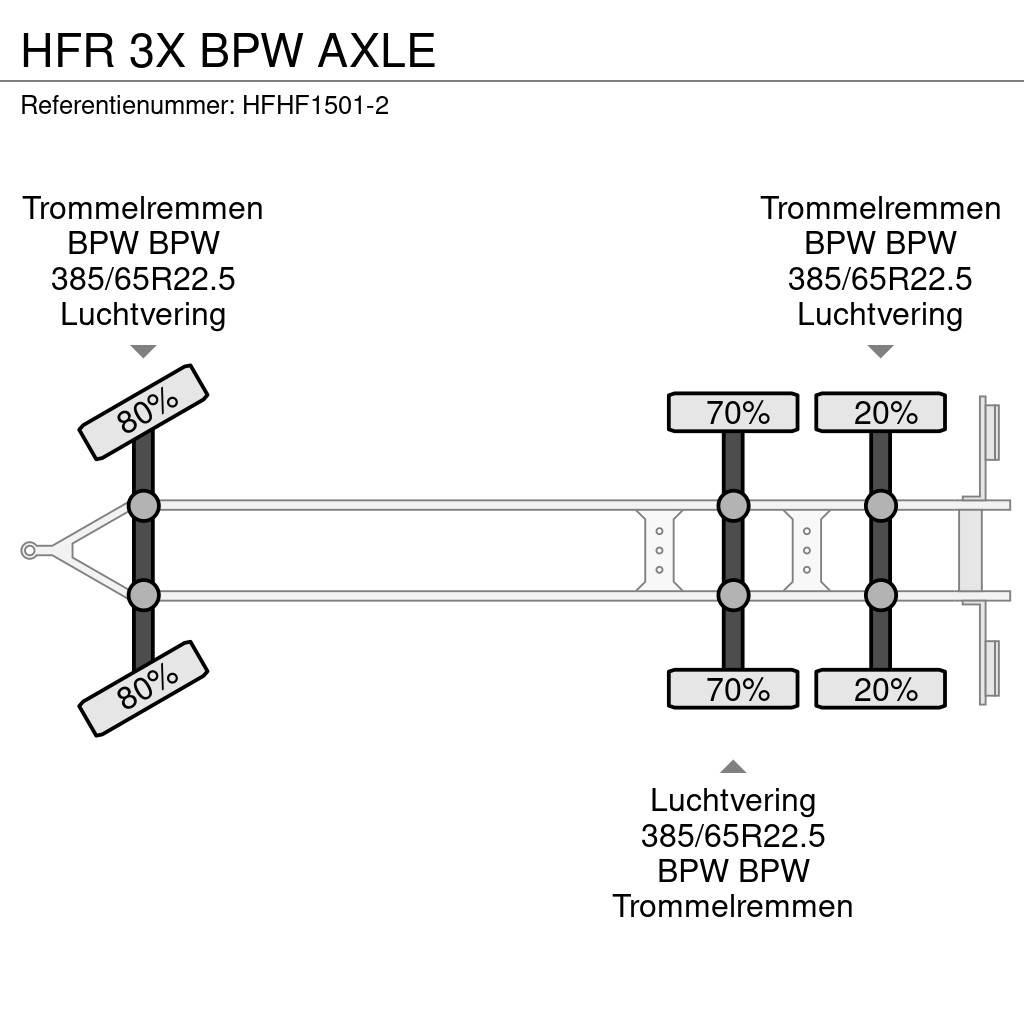 HFR 3X BPW AXLE

Referentienummer: HFHF1501-2

Trommelremmen
BPW BPW
385/65R22.5
Luchtvering

Trommelremmen
BPW BPW
385/65R22.5
Luchtvering

80%

70%

20%

80%

70%

20%

Luchtvering
385/65R22.5
BPW BPW
Trommelremmen