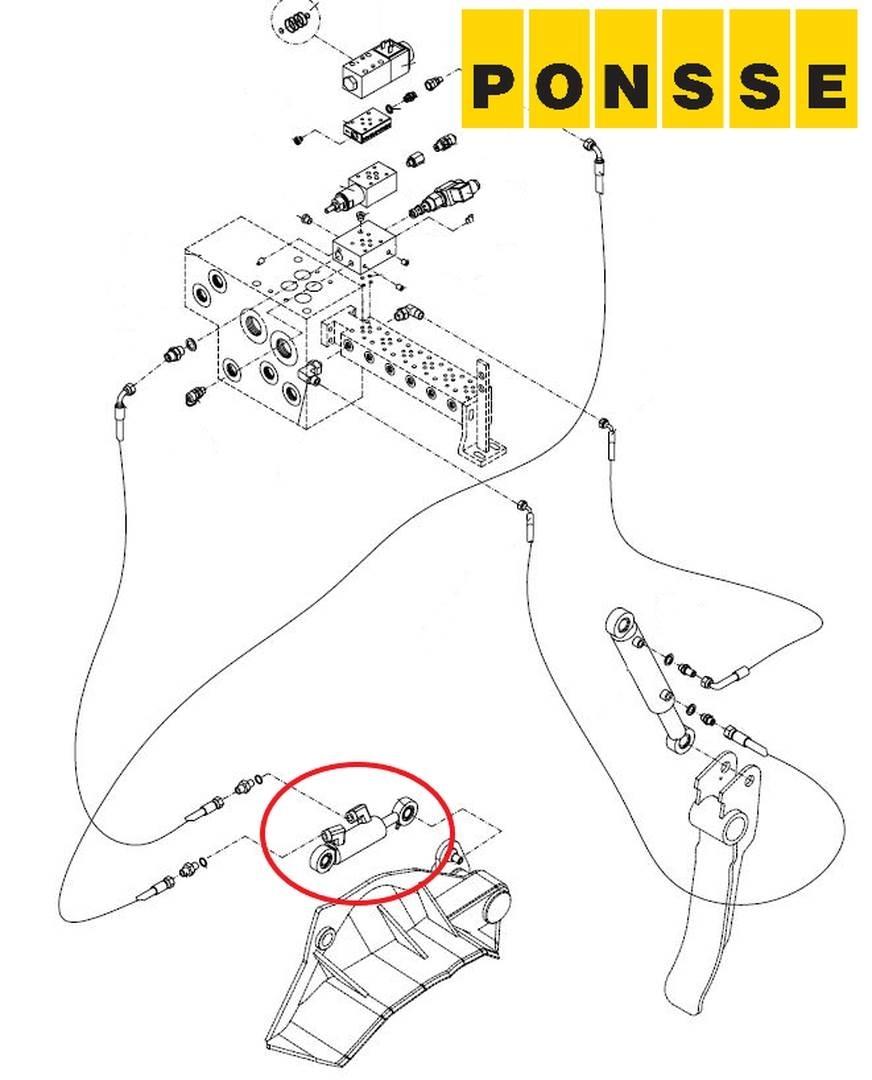 PONSSE