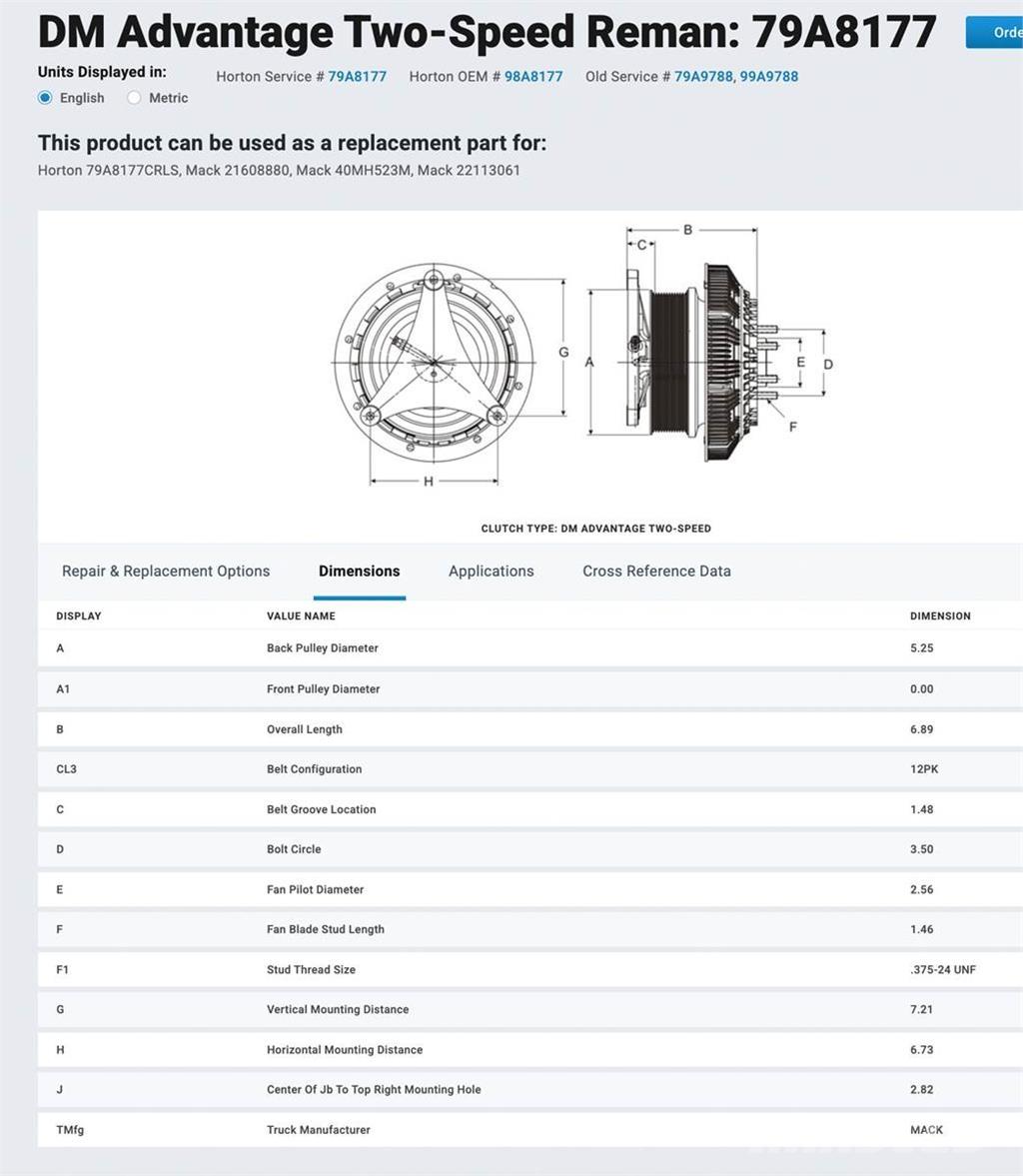 DM Advantage Two-Speed Reman: 79A8177

Orde

Units Displayed in:
English
Metric

Horton Service # 79A8177 Horton OEM # 98A8177 Old Service # 79A9788, 99A9788

This product can be used as a replacement part for:
Horton 79A8177CRLS, Mack 21608880, Mack 40MH523M, Mack 22113061

B
C
G
A
E
D
F
H

CLUTCH TYPE: DM ADVANTAGE TWO-SPEED

Repair & Replacement Options Dimensions Applications Cross Reference Data

| DISPLAY | VALUE NAME | DIMENSION |
|---|---|---|
| A | Back Pulley Diameter | 5.25 |
| A1 | Front Pulley Diameter | 0.00 |
| B | Overall Length | 6.89 |
| CL3 | Belt Configuration | 12PK |
| C | Belt Groove Location | 1.48 |
| D | Bolt Circle | 3.50 |
| E | Fan Pilot Diameter | 2.56 |
| F | Fan Blade Stud Length | 1.46 |
| F1 | Stud Thread Size | .375-24 UNF |
| G | Vertical Mounting Distance | 7.21 |
| H | Horizontal Mounting Distance | 6.73 |
| J | Center Of Jb To Top Right Mounting Hole | 2.82 |
| TMfg | Truck Manufacturer | MACK |